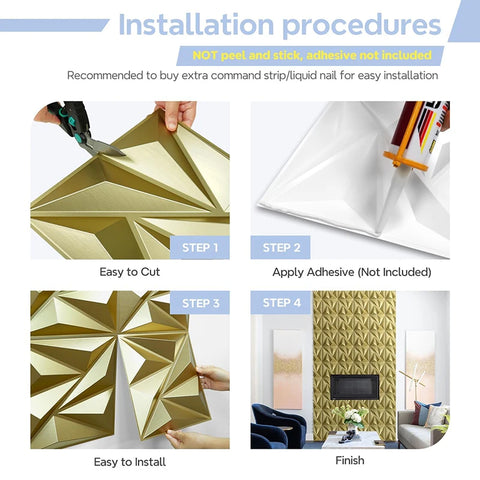 Installation procedures

NOT peel and stick, adhesive not included

Recommended to buy extra command strip/liquid nail for easy installation

STEP 1

Easy to Cut

STEP 2

Apply Adhesive (Not Included)

STEP 3

Easy to Install

STEP 4

Finish