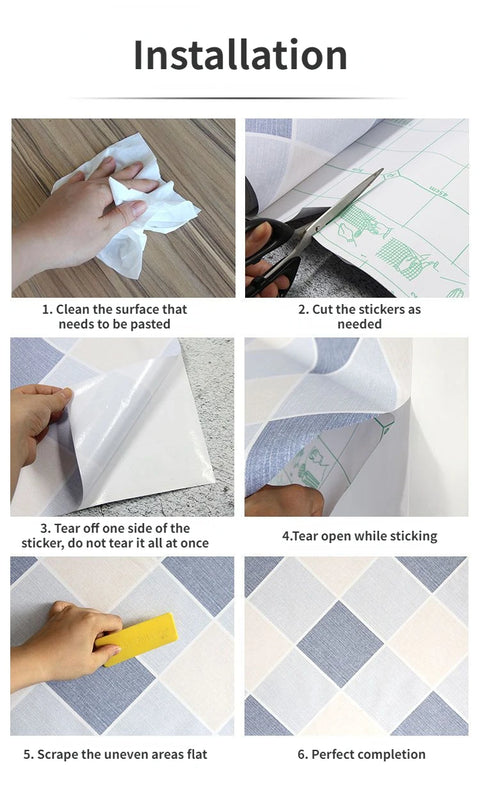 Installation

1. Clean the surface that needs to be pasted

2. Cut the stickers as needed

3. Tear off one side of the sticker, do not tear it all at once

4.Tear open while sticking

5. Scrape the uneven areas flat

6. Perfect completion