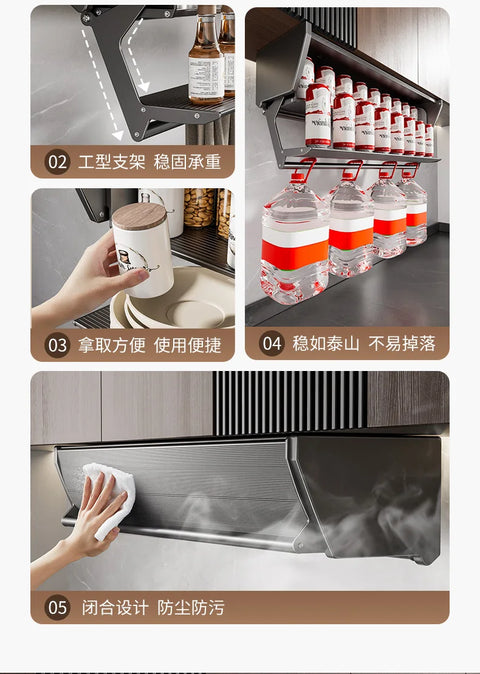 02 工型支架 稳固承重

03 拿取方便 使用便捷

04 稳如泰山 不易掉落

05 闭合设计 防尘防污