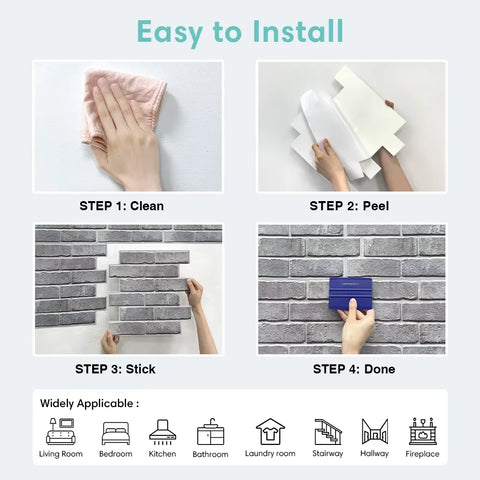 Easy to Install

STEP 1: Clean

STEP 2: Peel

STEP 3: Stick

STEP 4: Done

Widely Applicable :

Living Room
Bedroom
Kitchen
Bathroom
Laundry room
Stairway
Hallway
Fireplace