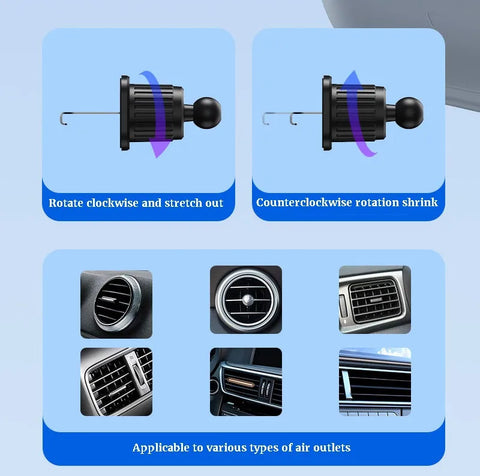 Rotate clockwise and stretch out

Counterclockwise rotation shrink

Applicable to various types of air outlets