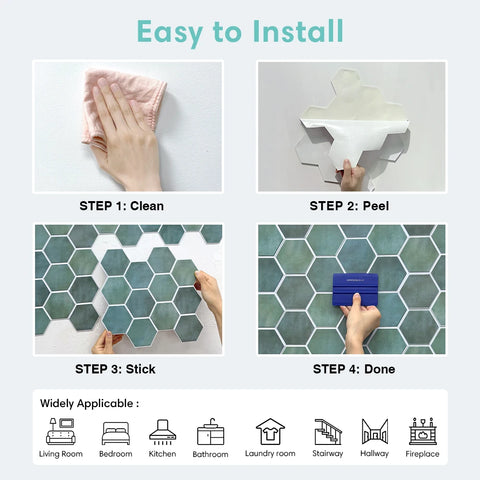 Easy to Install

STEP 1: Clean

STEP 2: Peel

STEP 3: Stick

STEP 4: Done

Widely Applicable :

Living Room Bedroom Kitchen Bathroom Laundry room Stairway Hallway Fireplace