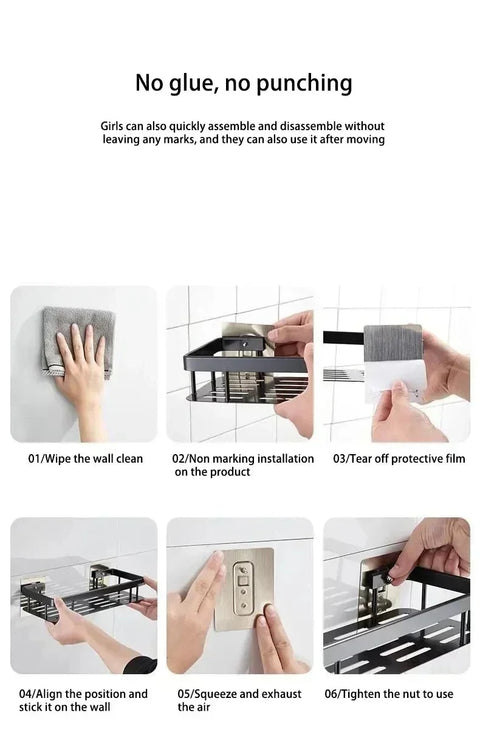 No glue, no punching

Girls can also quickly assemble and disassemble without leaving any marks, and they can also use it after moving

01/Wipe the wall clean

02/Non marking installation on the product

03/Tear off protective film

04/Align the position and stick it on the wall

05/Squeeze and exhaust the air

06/Tighten the nut to use