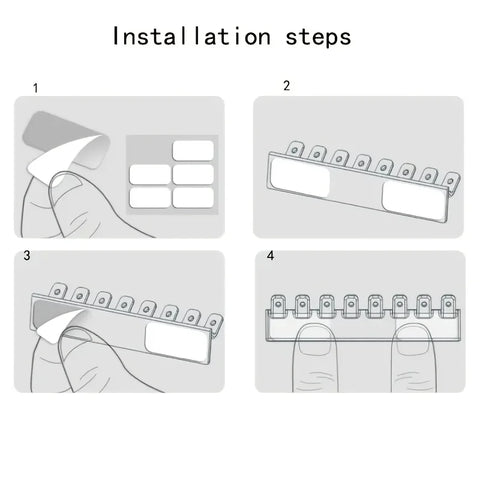 Installation steps

1

2

3

4