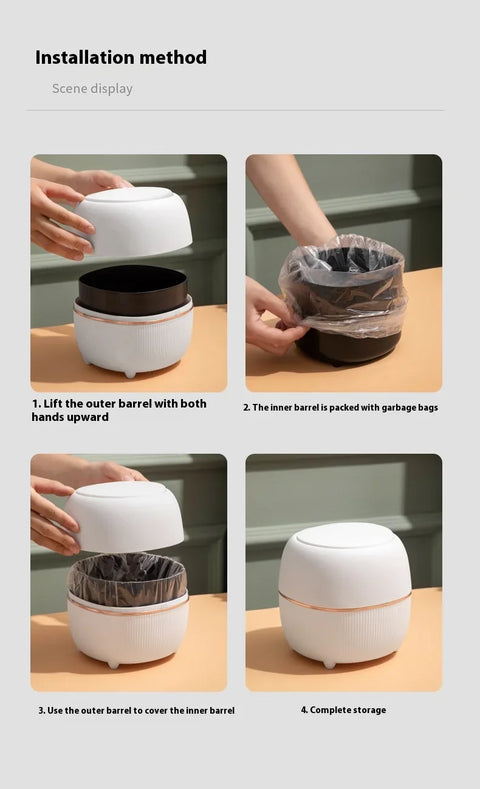 Installation method

Scene display

1. Lift the outer barrel with both hands upward

2. The inner barrel is packed with garbage bags

3. Use the outer barrel to cover the inner barrel

4. Complete storage