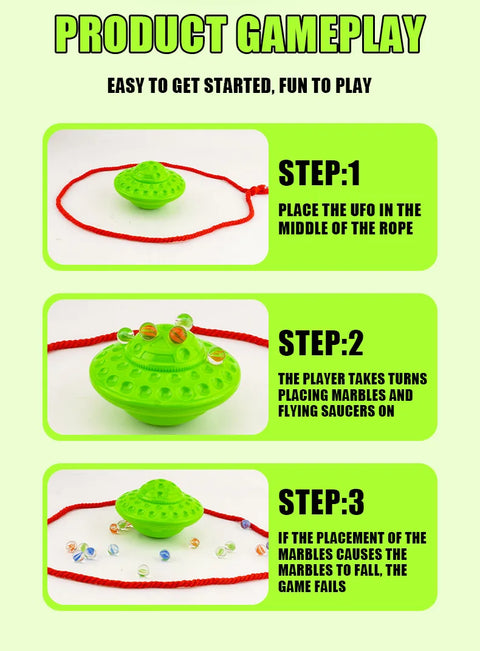 PRODUCT GAMEPLAY

EASY TO GET STARTED, FUN TO PLAY

STEP:1

PLACE THE UFO IN THE MIDDLE OF THE ROPE

STEP:2

THE PLAYER TAKES TURNS PLACING MARBLES AND FLYING SAUCERS ON

STEP:3

IF THE PLACEMENT OF THE MARBLES CAUSES THE MARBLES TO FALL, THE GAME FAILS