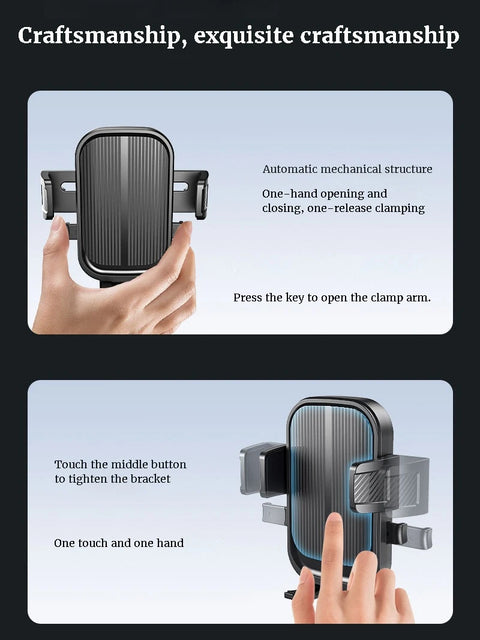 Craftsmanship, exquisite craftsmanship

Automatic mechanical structure

One-hand opening and closing, one-release clamping

Press the key to open the clamp arm.

Touch the middle button to tighten the bracket

One touch and one hand