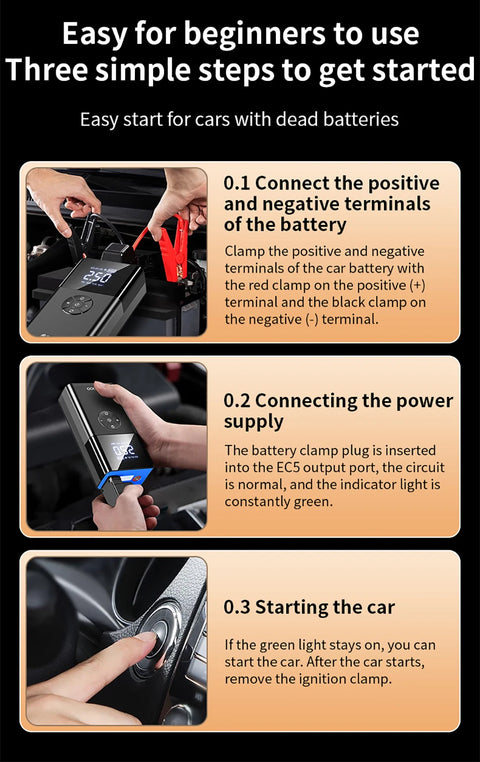 Easy for beginners to use
Three simple steps to get started

Easy start for cars with dead batteries

250

0.1 Connect the positive and negative terminals of the battery

Clamp the positive and negative terminals of the car battery with the red clamp on the positive (+) terminal and the black clamp on the negative (-) terminal.

250

0.2 Connecting the power supply

The battery clamp plug is inserted into the EC5 output port, the circuit is normal, and the indicator light is constantly green.

0.3 Starting the car

If the green light stays on, you can start the car. After the car starts, remove the ignition clamp.